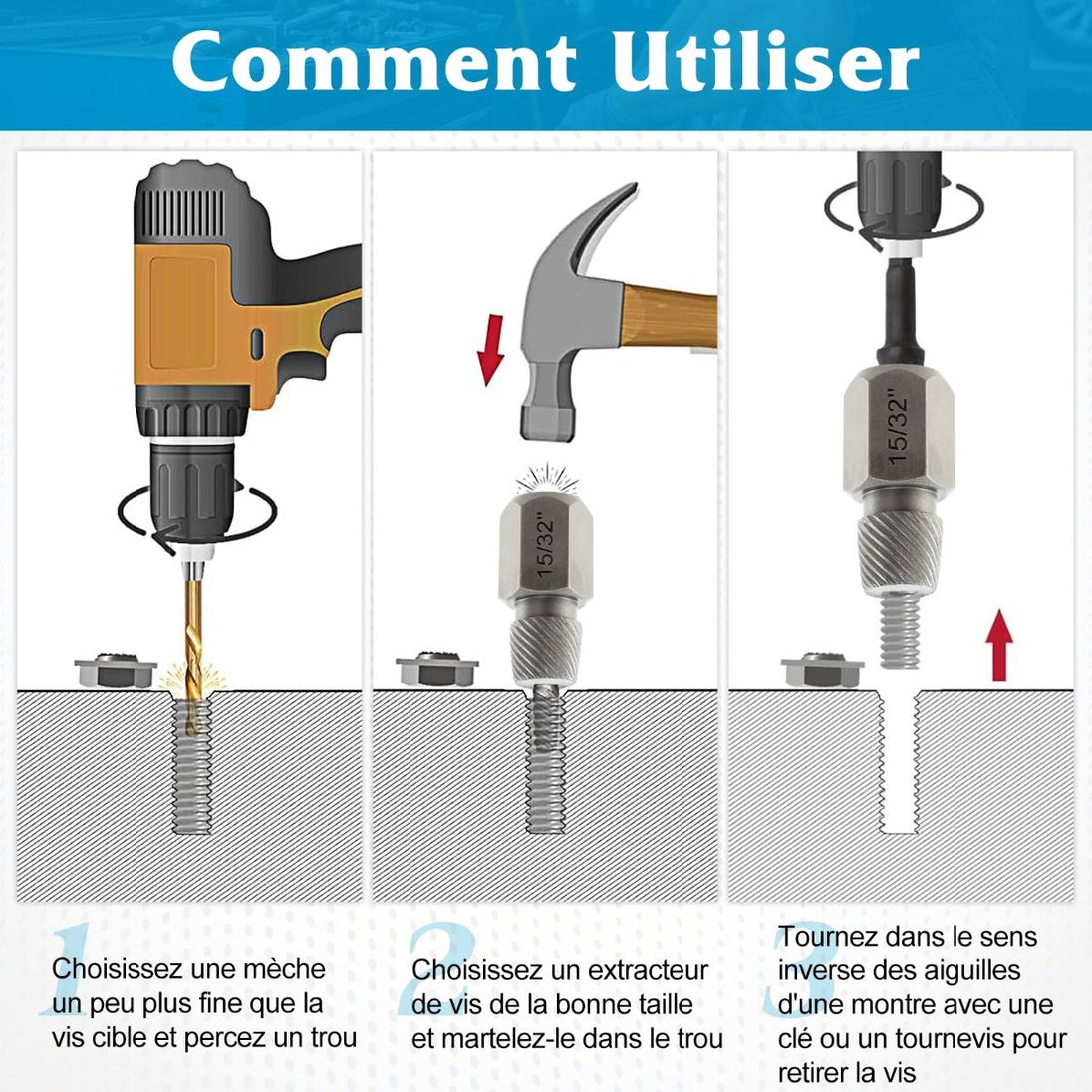 Comment Utiliser

15/32"

15/32"

1
Choisissez une mèche un peu plus fine que la vis cible et percez un trou

2
Choisissez un extracteur de vis de la bonne taille et martelez-le dans le trou

3
Tournez dans le sens inverse des aiguilles d'une montre avec une clé ou un tournevis pour retirer la vis